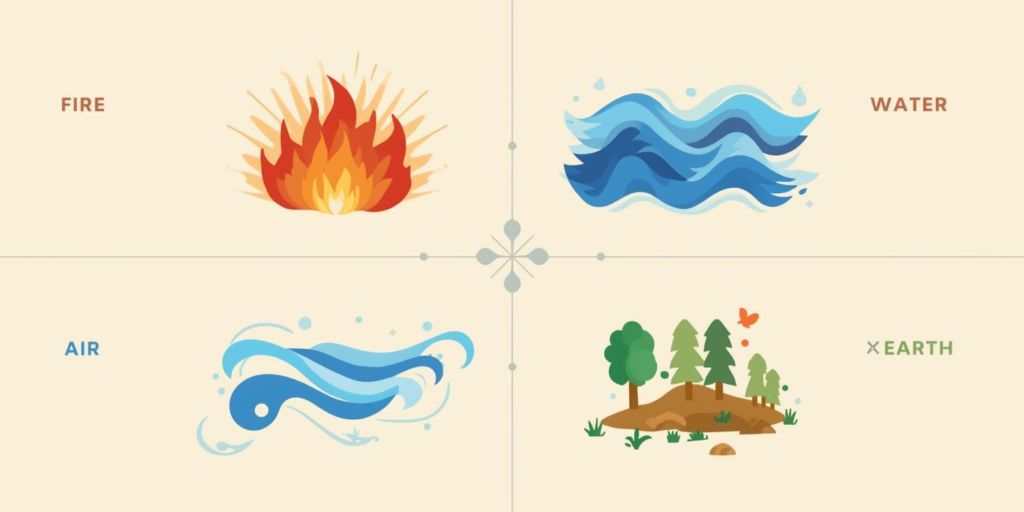 FIRE

WATER

AIR

×EARTH